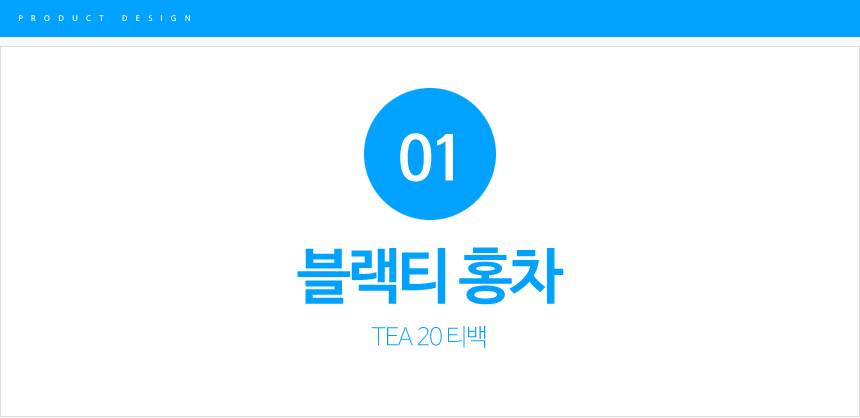 PRODUCT DESIGN

01

블랙티 홍차

TEA 20 티백